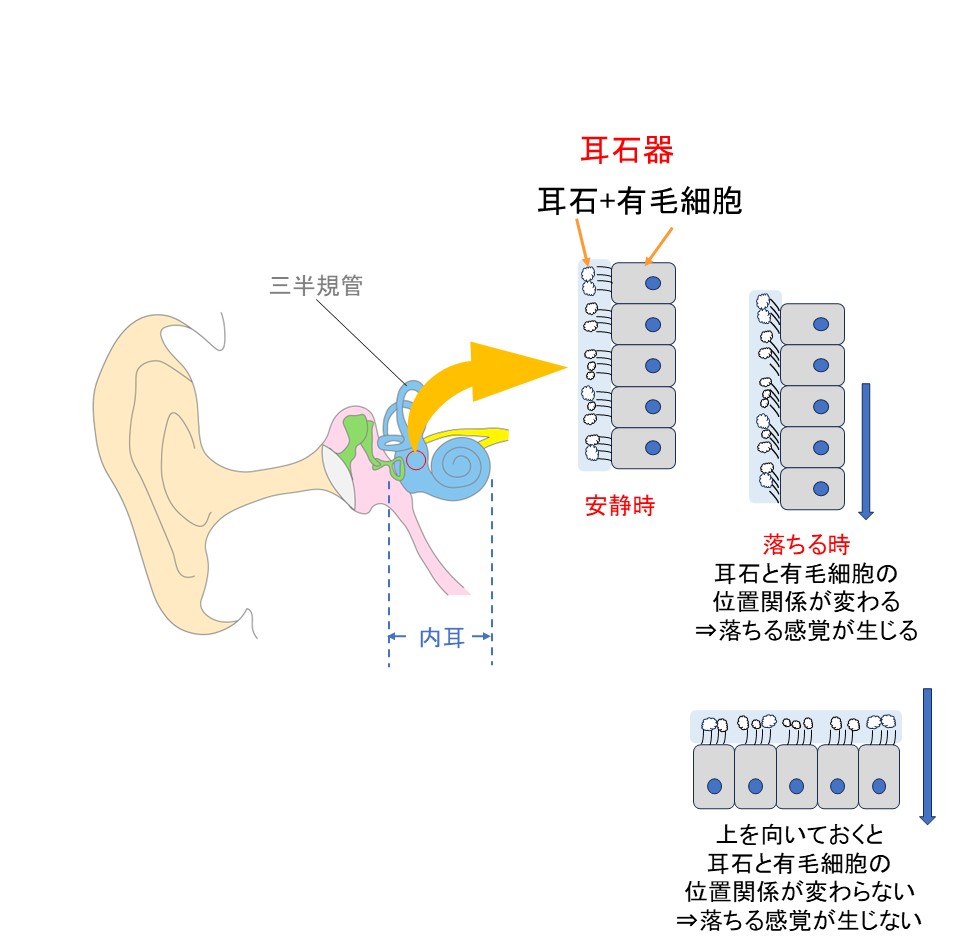 耳石器

耳石+有毛細胞

三半規管

内耳

安静時

落ちる時
耳石と有毛細胞の
位置関係が変わる
⇒落ちる感覚が生じる

上を向いておくと
耳石と有毛細胞の
位置関係が変わらない
⇒落ちる感覚が生じない