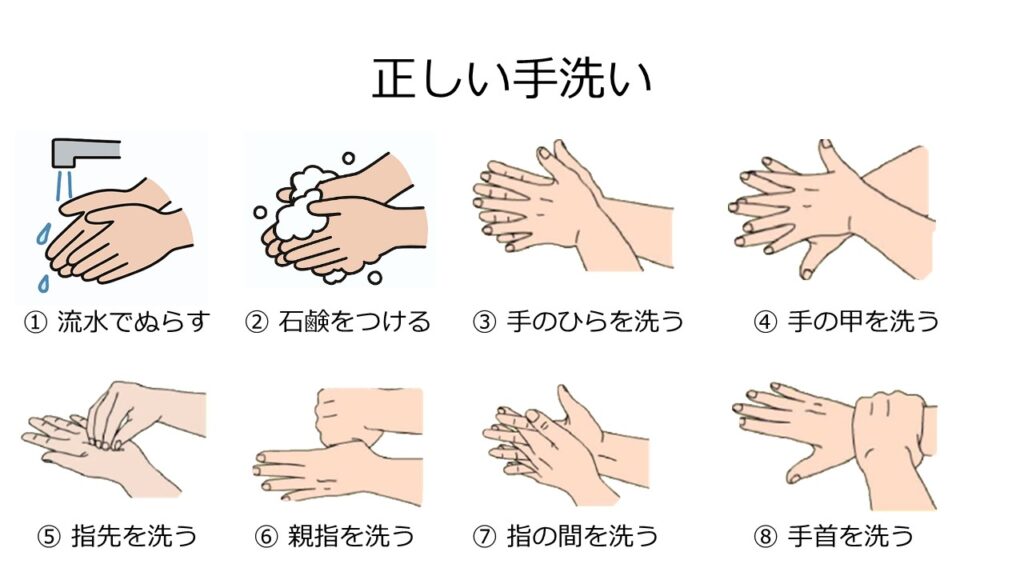 正しい手洗い

① 流水でぬらす

② 石鹸をつける

③ 手のひらを洗う

④ 手の甲を洗う

⑤ 指先を洗う

⑥ 親指を洗う

⑦ 指の間を洗う

⑧ 手首を洗う